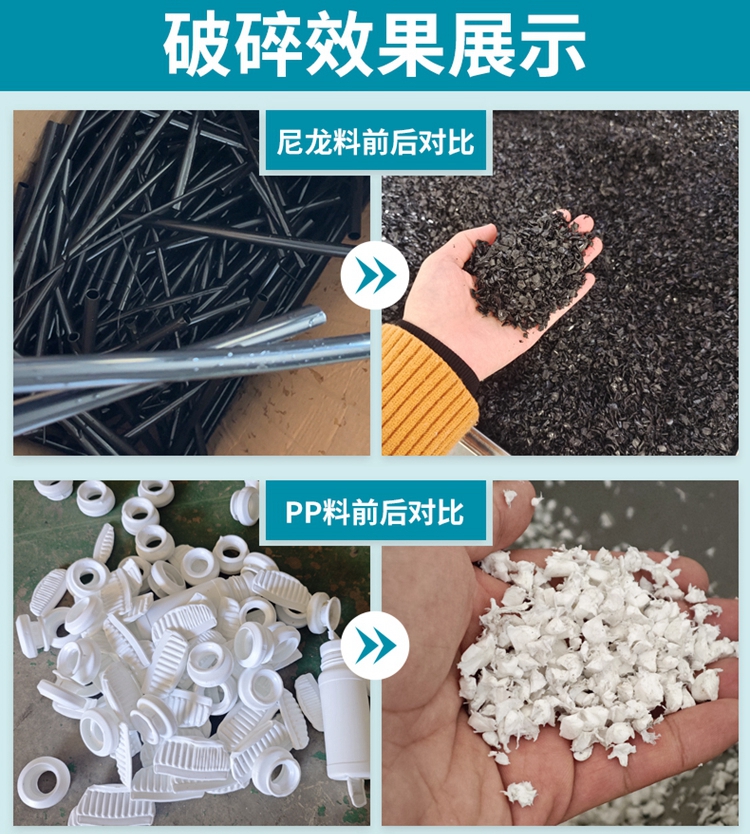 破碎效果展示

尼龙料前后对比

PP料前后对比